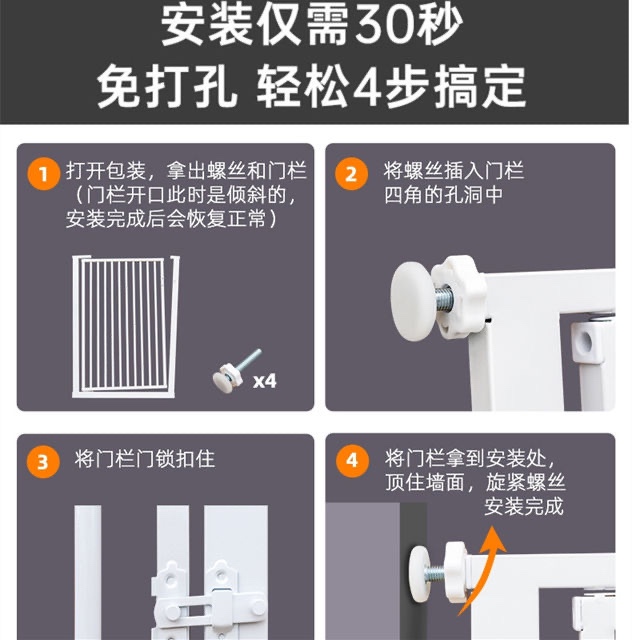 安装仅需30秒
免打孔 轻松4步搞定

1 打开包装，拿出螺丝和门栏（门栏开口此时是倾斜的，安装完成后会恢复正常）

x4

2 将螺丝插入门栏四角的孔洞中

3 将门栏门锁扣住

4 将门栏拿到安装处，顶住墙面，旋紧螺丝安装完成