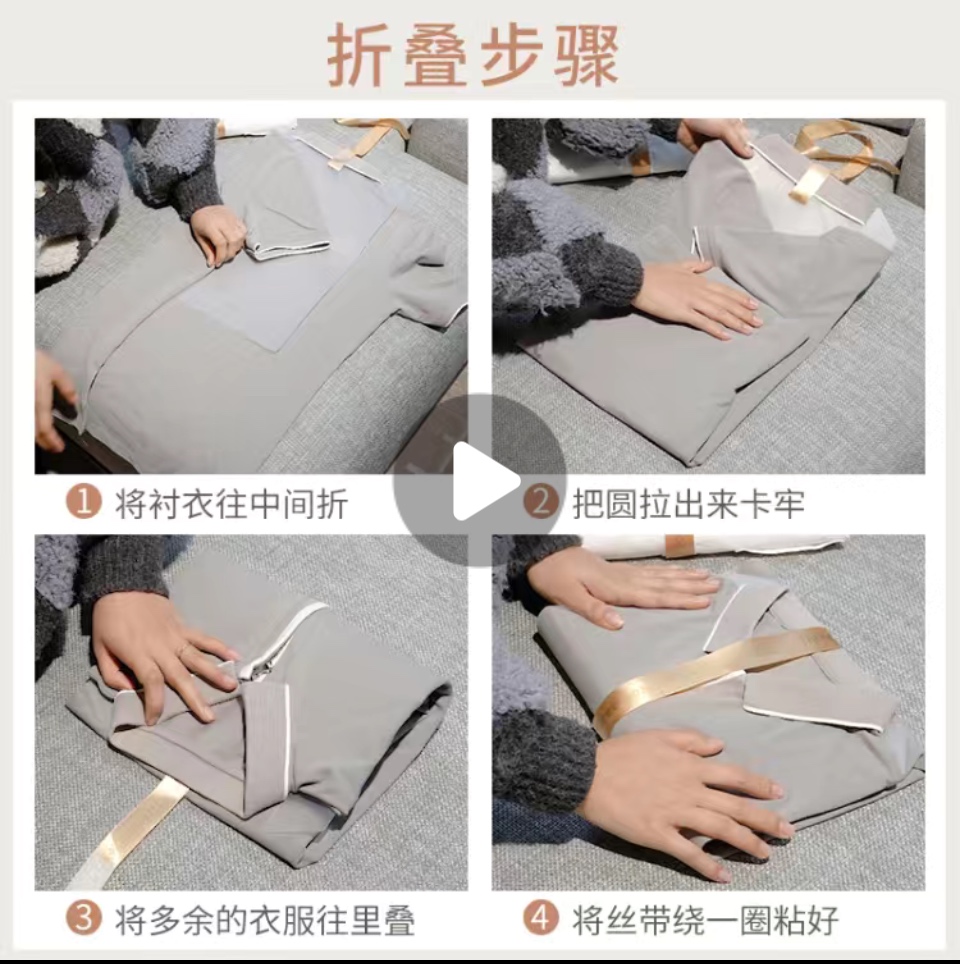 折叠步骤

1 将衬衣往中间折

2 把圆拉出来卡牢

3 将多余的衣服往里叠

4 将丝带绕一圈粘好