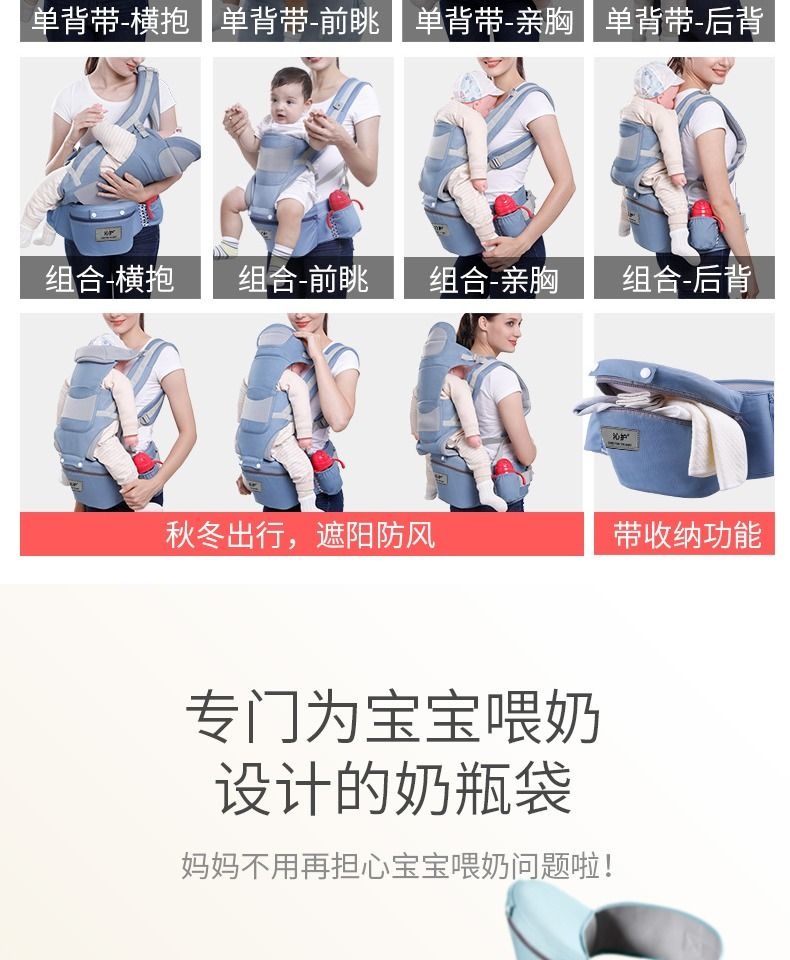 单背带-横抱 单背带-前眺 单背带-亲胸 单背带-后背

组合-横抱 组合-前眺 组合-亲胸 组合-后背

秋冬出行，遮阳防风

带收纳功能

专门为宝宝喂奶
设计的奶瓶袋

妈妈不用再担心宝宝喂奶问题啦！