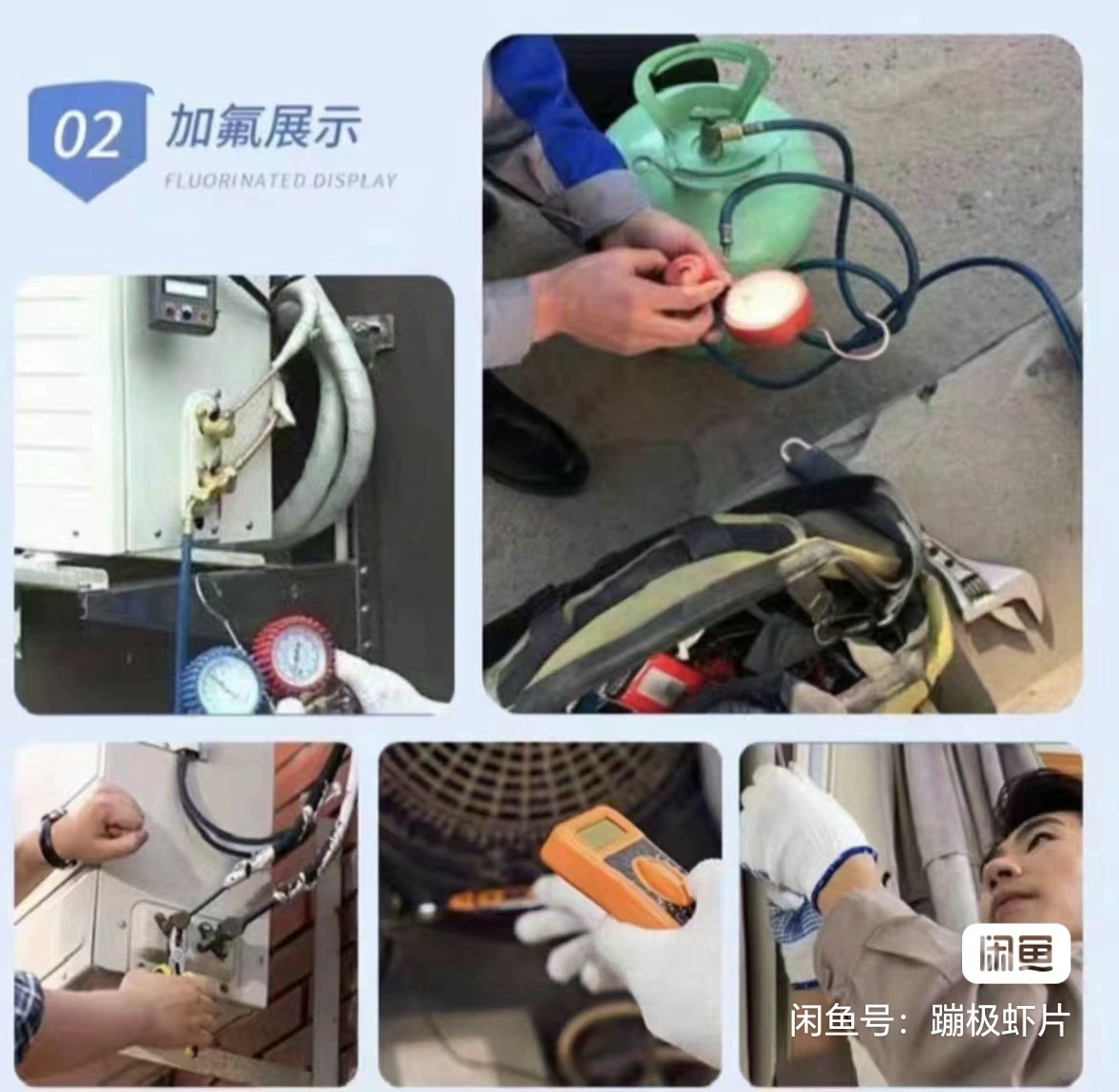 02 加氟展示

FLUORINATED DISPLAY

闲鱼

闲鱼号：蹦极虾片