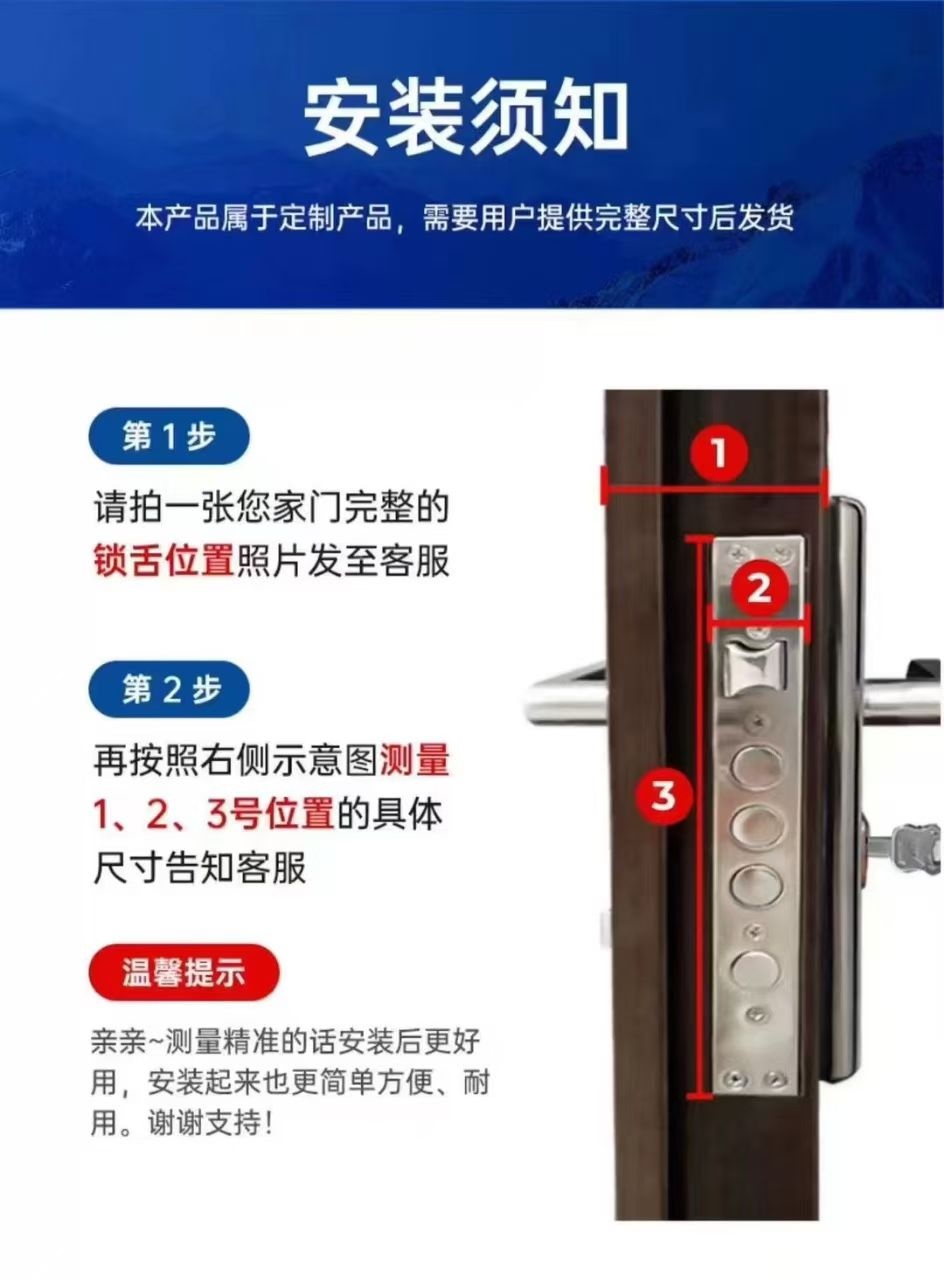 安装须知

本产品属于定制产品，需要用户提供完整尺寸后发货

第 1 步

请拍一张您家门完整的锁舌位置照片发至客服

第 2 步

再按照右侧示意图测量1、2、3号位置的具体尺寸告知客服

温馨提示

亲亲~测量精准的话安装后更好用，安装起来也更简单方便、耐用。谢谢支持！

1

2

3