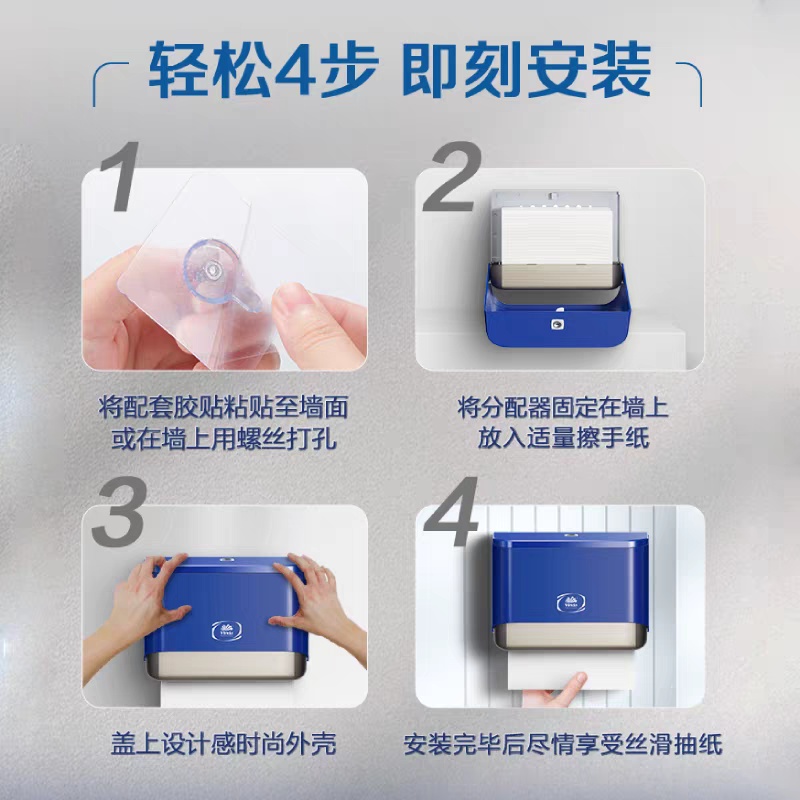 轻松4步 即刻安装

1

将配套胶贴粘贴至墙面
或在墙上用螺丝打孔

2

将分配器固定在墙上
放入适量擦手纸

3

盖上设计感时尚外壳

4

安装完毕后尽情享受丝滑抽纸